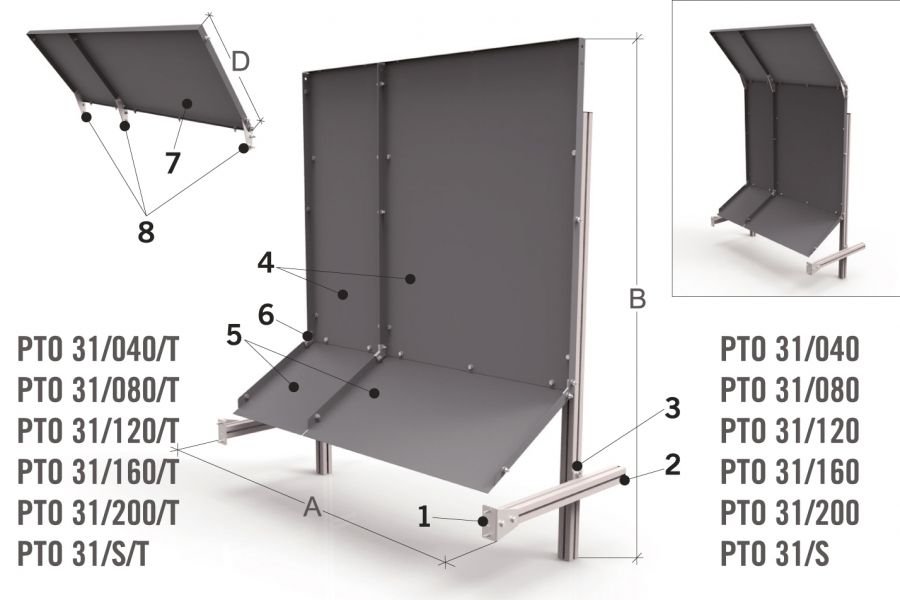 D

7

8

4

6

5

B

3

2

1

A

PTO 31/040/T
PTO 31/080/T
PTO 31/120/T
PTO 31/160/T
PTO 31/200/T
PTO 31/S/T

PTO 31/040
PTO 31/080
PTO 31/120
PTO 31/160
PTO 31/200
PTO 31/S